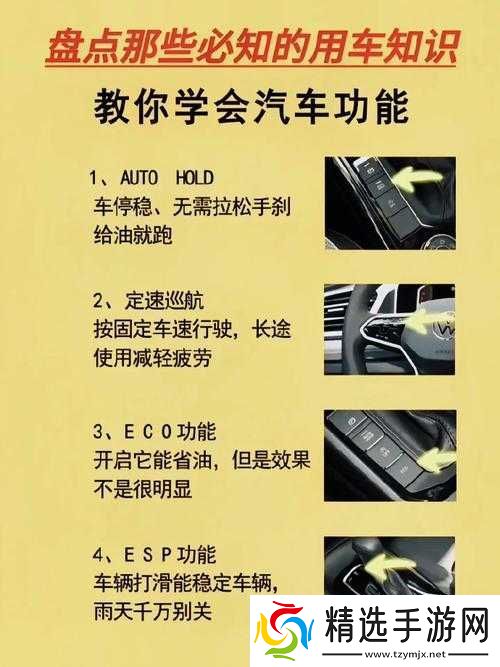 盘点那些必知的用车知识

教你学会汽车功能

1、AUTO HOLD
车停稳、无需拉松手刹
给油就跑

2、定速巡航
按固定车速行驶，长途
使用减轻疲劳

3、ECO功能
开启它能省油，但是效果
不是很明显

4、ESP功能
车辆打滑能稳定车辆，
雨天千万别关

精选手游网
www.tzymjx.net