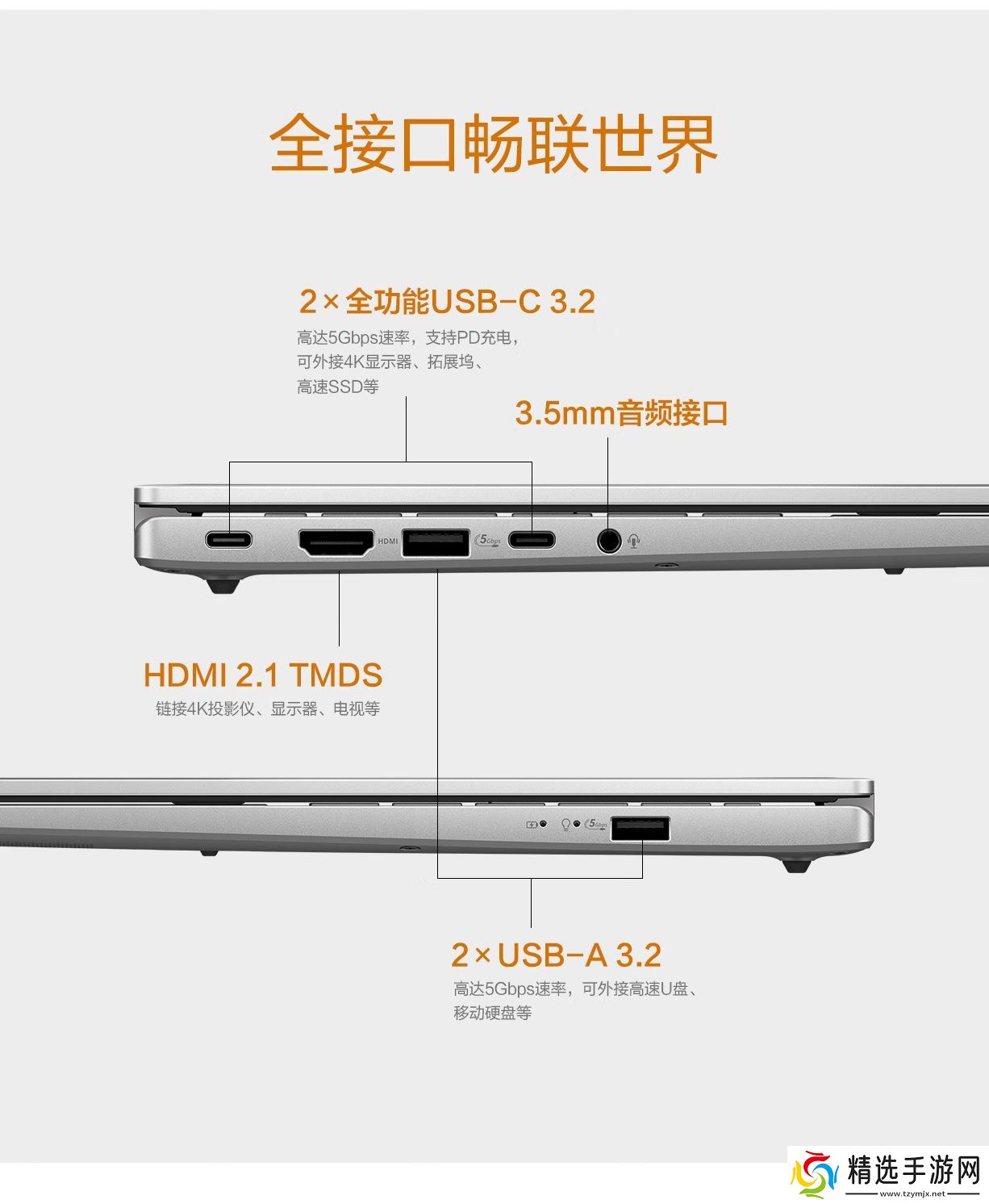 全接口畅联世界

2×全功能USB-C 3.2

高达5Gbps速率，支持PD充电，可外接4K显示器、拓展坞、高速SSD等

3.5mm音频接口

HDMI

5Gbps

HDMI 2.1 TMDS

链接4K投影仪、显示器、电视等

5Gbps

2×USB-A 3.2

高达5Gbps速率，可外接高速U盘、移动硬盘等

精选手游网
www.tzymjx.net