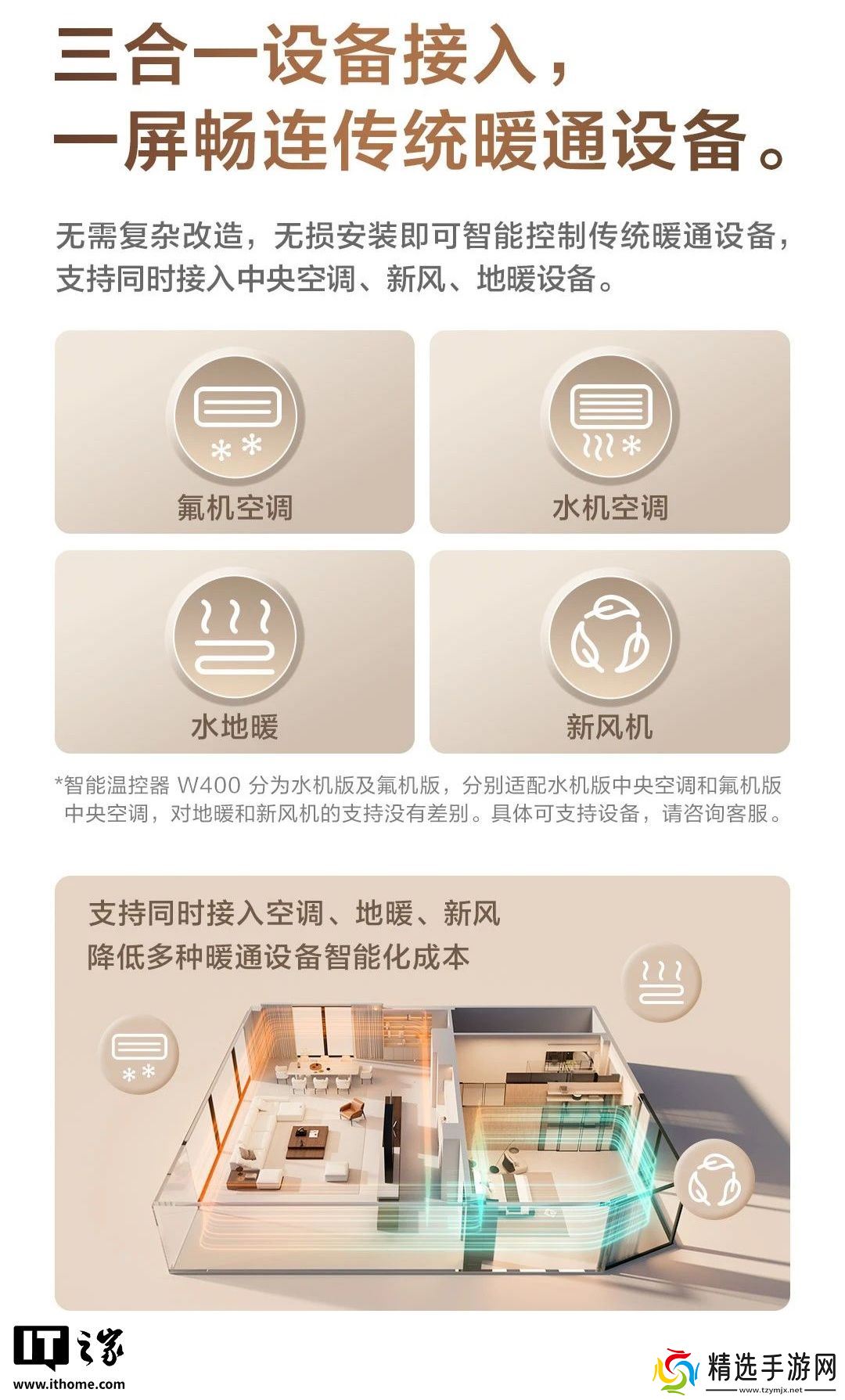 三合一设备接入，
一屏畅连传统暖通设备。

无需复杂改造，无损安装即可智能控制传统暖通设备，支持同时接入中央空调、新风、地暖设备。

氟机空调

水机空调

水地暖

新风机

*智能温控器 W400 分为水机版及氟机版，分别适配水机版中央空调和氟机版中央空调，对地暖和新风机的支持没有差别。具体可支持设备，请咨询客服。

支持同时接入空调、地暖、新风
降低多种暖通设备智能化成本

IT之家
www.ithome.com

精选手游网
www.tzymjx.net